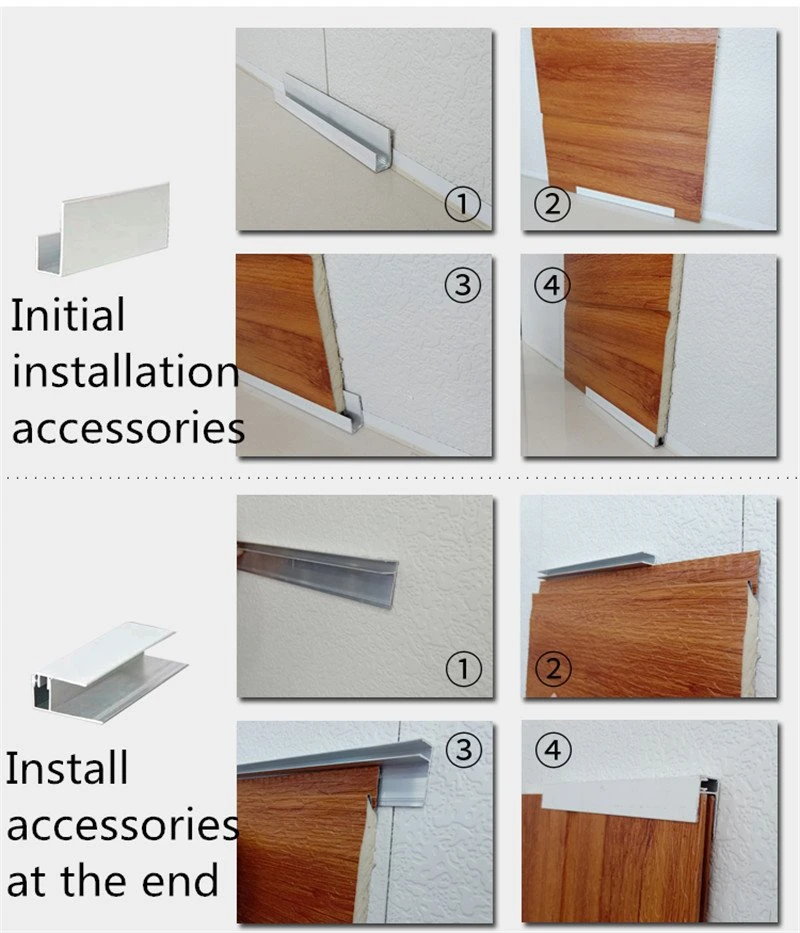 Initial installation accessories

①

②

③

④

Install accessories at the end

①

②

③

④